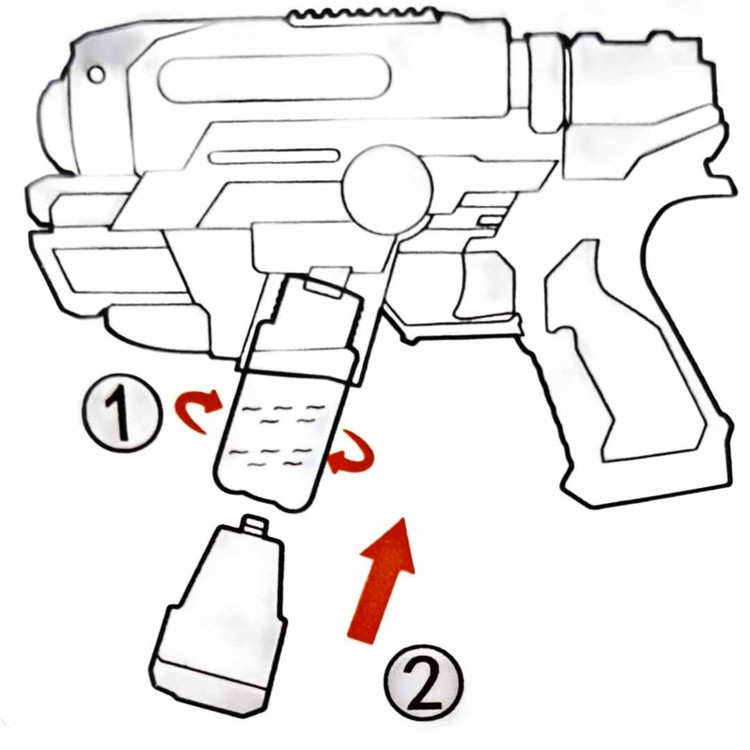 1

2